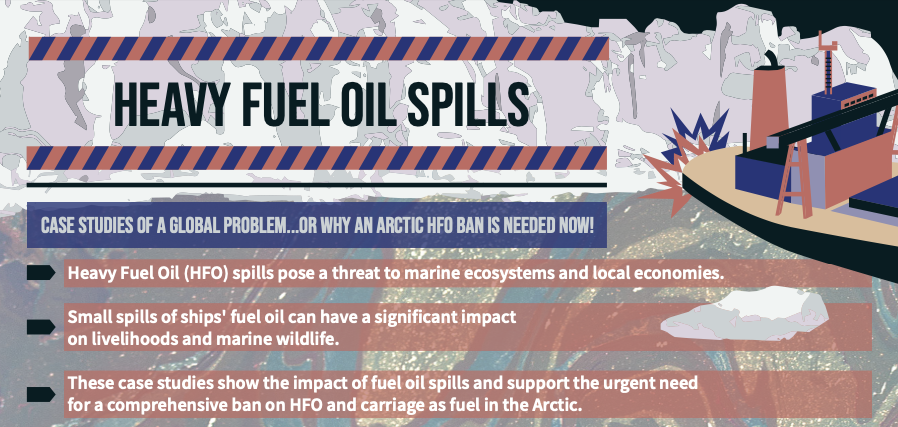 HEAVY FUEL OIL SPILLS

CASE STUDIES OF A GLOBAL PROBLEM...OR WHY AN ARCTIC HFO BAN IS NEEDED NOW!

Heavy Fuel Oil (HFO) spills pose a threat to marine ecosystems and local economies.

Small spills of ships' fuel oil can have a significant impact on livelihoods and marine wildlife.

These case studies show the impact of fuel oil spills and support the urgent need for a comprehensive ban on HFO and carriage as fuel in the Arctic.