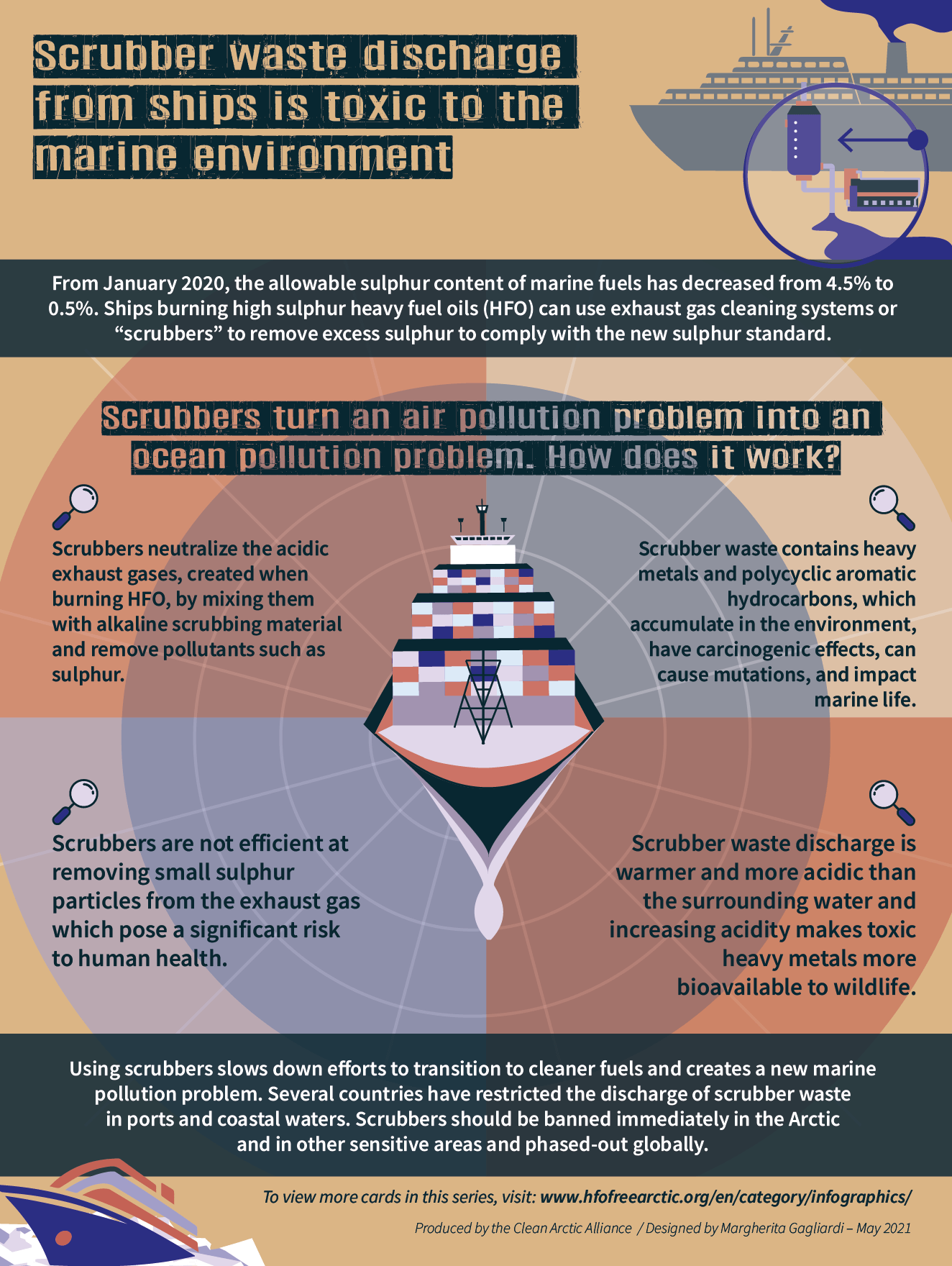 Scrubber waste discharge from ships is toxic to the marine environment

From January 2020, the allowable sulphur content of marine fuels has decreased from 4.5% to 0.5%. Ships burning high sulphur heavy fuel oils (HFO) can use exhaust gas cleaning systems or “scrubbers” to remove excess sulphur to comply with the new sulphur standard.

Scrubbers turn an air pollution problem into an ocean pollution problem. How does it work?

Scrubbers neutralize the acidic exhaust gases, created when burning HFO, by mixing them with alkaline scrubbing material and remove pollutants such as sulphur.

Scrubber waste contains heavy metals and polycyclic aromatic hydrocarbons, which accumulate in the environment, have carcinogenic effects, can cause mutations, and impact marine life.

Scrubbers are not efficient at removing small sulphur particles from the exhaust gas which pose a significant risk to human health.

Scrubber waste discharge is warmer and more acidic than the surrounding water and increasing acidity makes toxic heavy metals more bioavailable to wildlife.

Using scrubbers slows down efforts to transition to cleaner fuels and creates a new marine pollution problem. Several countries have restricted the discharge of scrubber waste in ports and coastal waters. Scrubbers should be banned immediately in the Arctic and in other sensitive areas and phased-out globally.

To view more cards in this series, visit: www.hfofreearctic.org/en/category/infographics/

Produced by the Clean Arctic Alliance / Designed by Margherita Gagliardi – May 2021